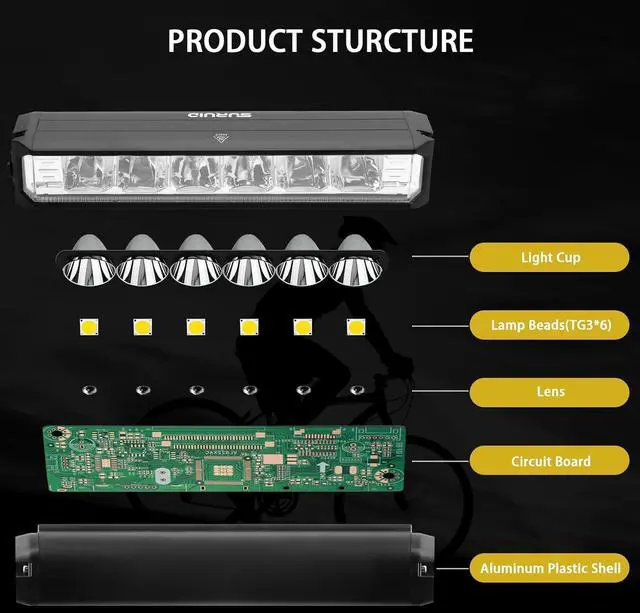 PRODUCT STURCTURE

SURUID

Light Cup

Lamp Beads(TG3*6)

Lens

Circuit Board

Aluminum Plastic Shell