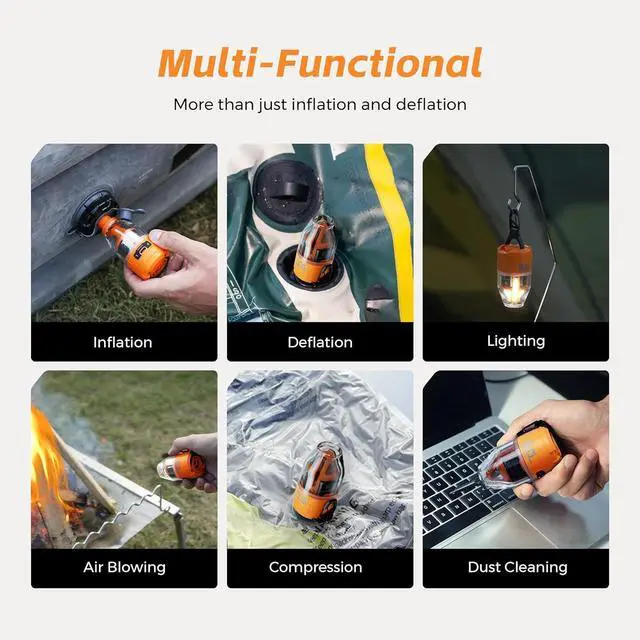 Multi-Functional

More than just inflation and deflation

Inflation

Deflation

Lighting

Air Blowing

Compression

Dust Cleaning