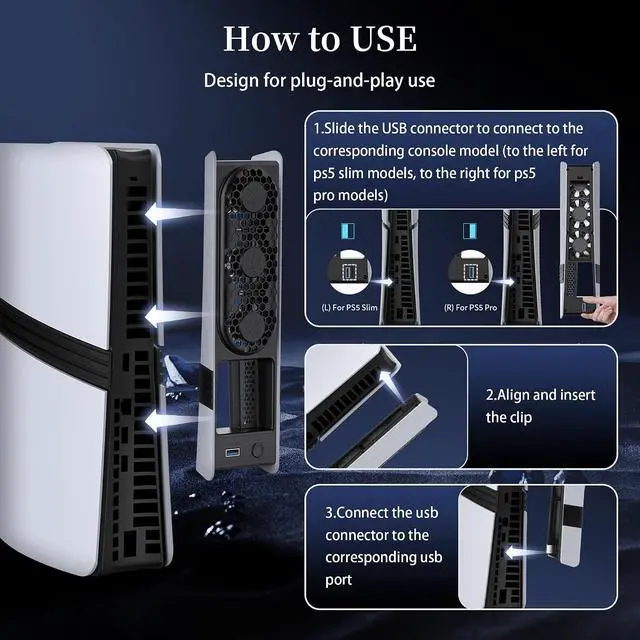 How to USE

Design for plug-and-play use

1.Slide the USB connector to connect to the corresponding console model (to the left for ps5 slim models, to the right for ps5 pro models)

(L) For PS5 Slim

(R) For PS5 Pro

2.Align and insert the clip

3.Connect the usb connector to the corresponding usb port