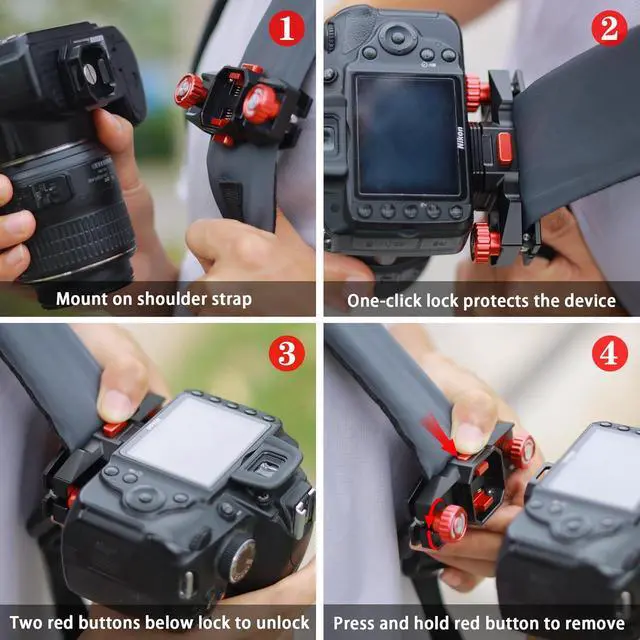 1

Mount on shoulder strap

2

Nikon

One-click lock protects the device

3

Two red buttons below lock to unlock

4

Press and hold red button to remove