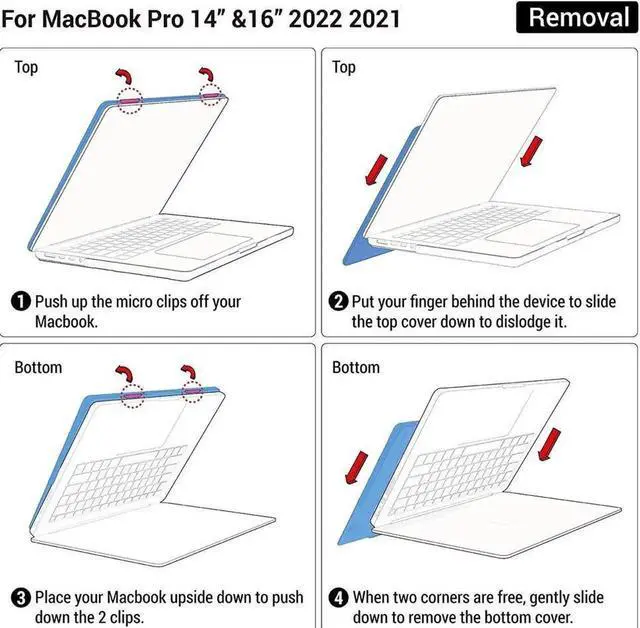 For MacBook Pro 14" &16" 2022 2021

Removal

Top

❶ Push up the micro clips off your Macbook.

Top

❷ Put your finger behind the device to slide the top cover down to dislodge it.

Bottom

❸ Place your Macbook upside down to push down the 2 clips.

Bottom

❹ When two corners are free, gently slide down to remove the bottom cover.