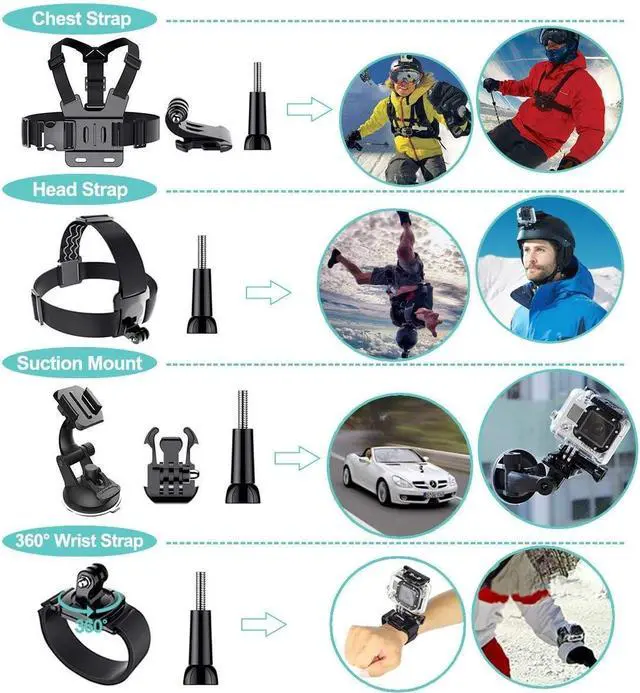 Chest Strap

Head Strap

Suction Mount

360° Wrist Strap

360°