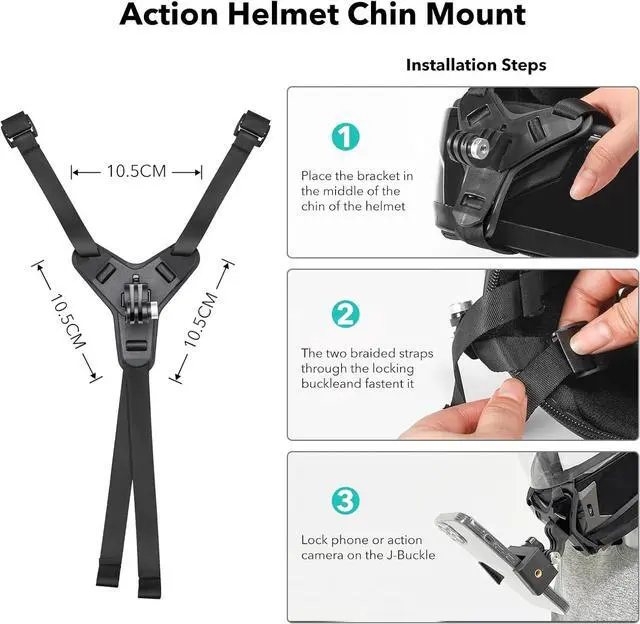 Action Helmet Chin Mount

10.5CM

10.5CM

10.5CM

Installation Steps

1

Place the bracket in the middle of the chin of the helmet

2

The two braided straps through the locking buckleand fastent it

3

Lock phone or action camera on the J-Buckle