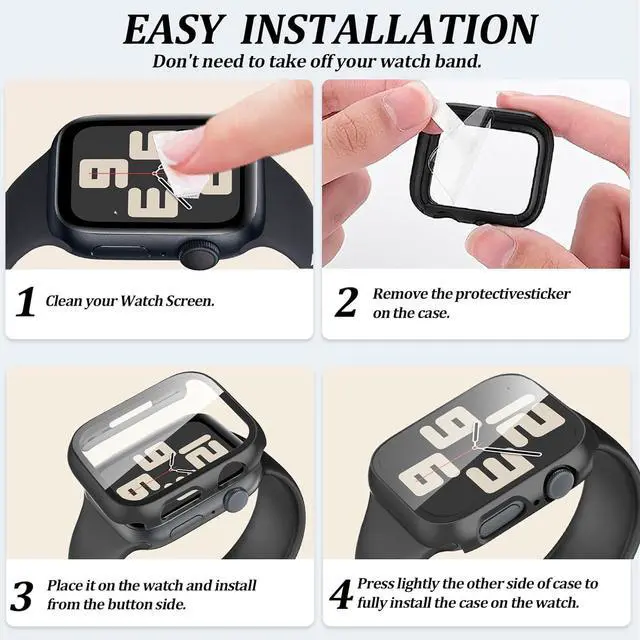 EASY INSTALLATION
Don't need to take off your watch band.

1 Clean your Watch Screen.

2 Remove the protectivesticker on the case.

3 Place it on the watch and install from the button side.

4 Press lightly the other side of case to fully install the case on the watch.