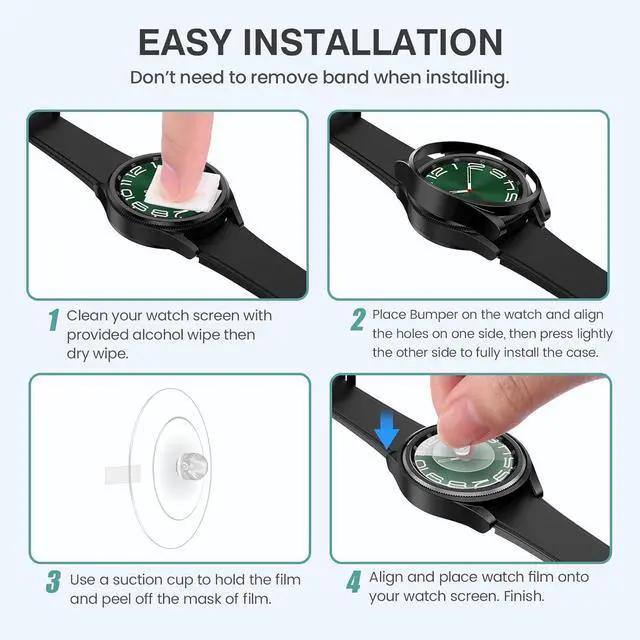 EASY INSTALLATION
Don't need to remove band when installing.

1 Clean your watch screen with provided alcohol wipe then dry wipe.

2 Place Bumper on the watch and align the holes on one side, then press lightly the other side to fully install the case.

3 Use a suction cup to hold the film and peel off the mask of film.

4 Align and place watch film onto your watch screen. Finish.