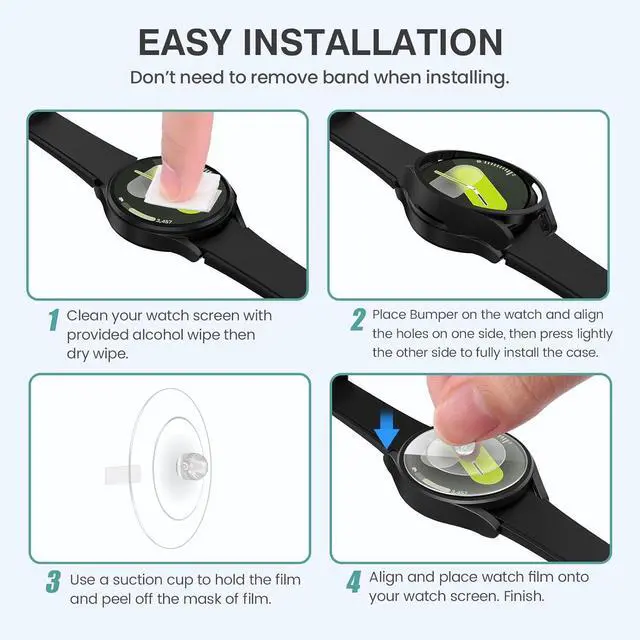 EASY INSTALLATION
Don't need to remove band when installing.

3,457

1 Clean your watch screen with provided alcohol wipe then dry wipe.

2 Place Bumper on the watch and align the holes on one side, then press lightly the other side to fully install the case.

3 Use a suction cup to hold the film and peel off the mask of film.

4 Align and place watch film onto your watch screen. Finish.