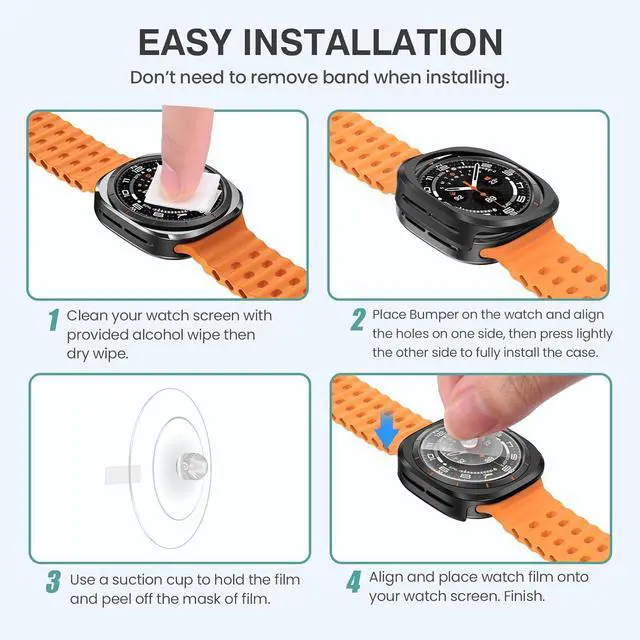 EASY INSTALLATION

Don't need to remove band when installing.

1 Clean your watch screen with provided alcohol wipe then dry wipe.

2 Place Bumper on the watch and align the holes on one side, then press lightly the other side to fully install the case.

3 Use a suction cup to hold the film and peel off the mask of film.

4 Align and place watch film onto your watch screen. Finish.