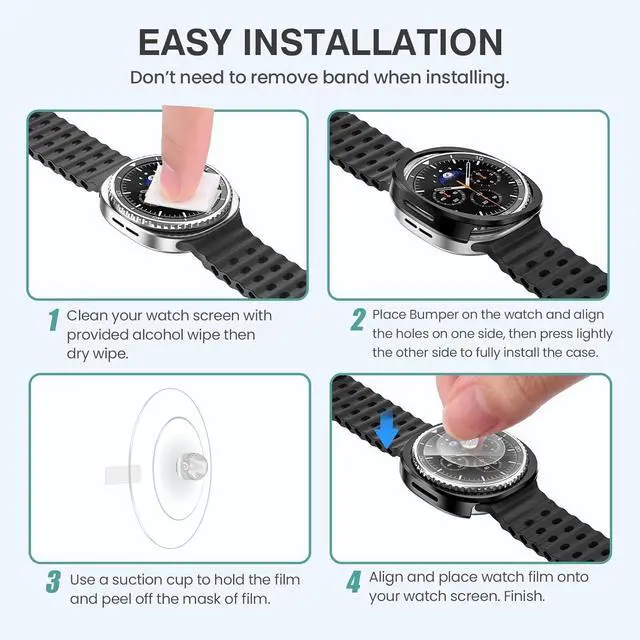 EASY INSTALLATION
Don't need to remove band when installing.

1 Clean your watch screen with provided alcohol wipe then dry wipe.

2 Place Bumper on the watch and align the holes on one side, then press lightly the other side to fully install the case.

3 Use a suction cup to hold the film and peel off the mask of film.

4 Align and place watch film onto your watch screen. Finish.