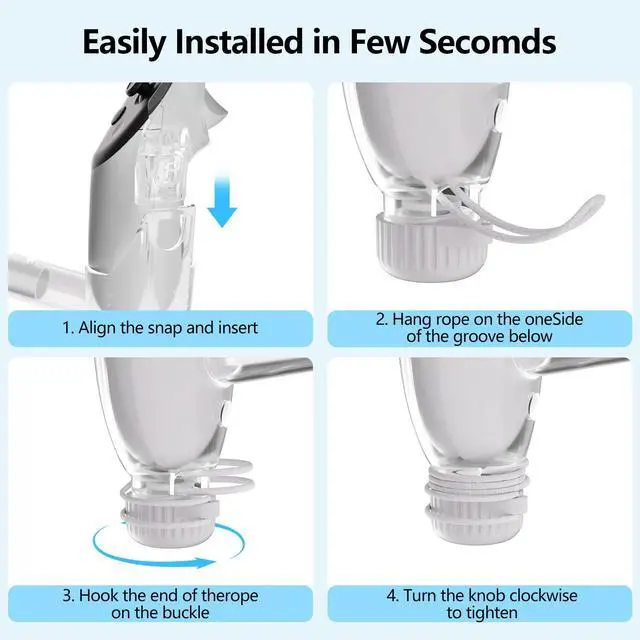 Easily Installed in Few Secomds

1. Align the snap and insert

2. Hang rope on the oneSide of the groove below

3. Hook the end of therope on the buckle

4. Turn the knob clockwise to tighten