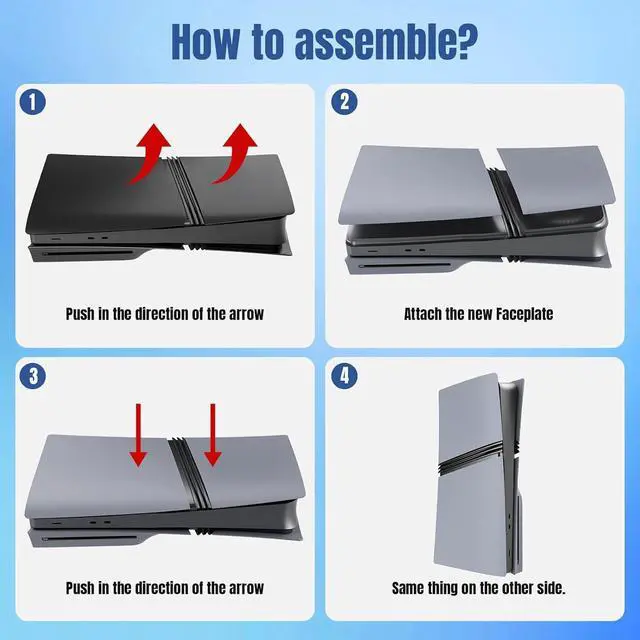 How to assemble?

1

Push in the direction of the arrow

2

Attach the new Faceplate

3

Push in the direction of the arrow

4

Same thing on the other side.