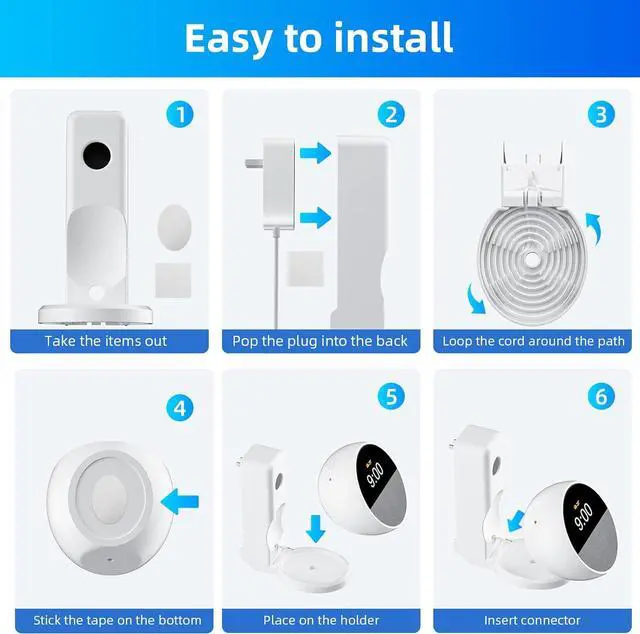 Easy to install

1
Take the items out

2
Pop the plug into the back

3
Loop the cord around the path

4
Stick the tape on the bottom

5
9:00
Place on the holder

6
9:00
Insert connector