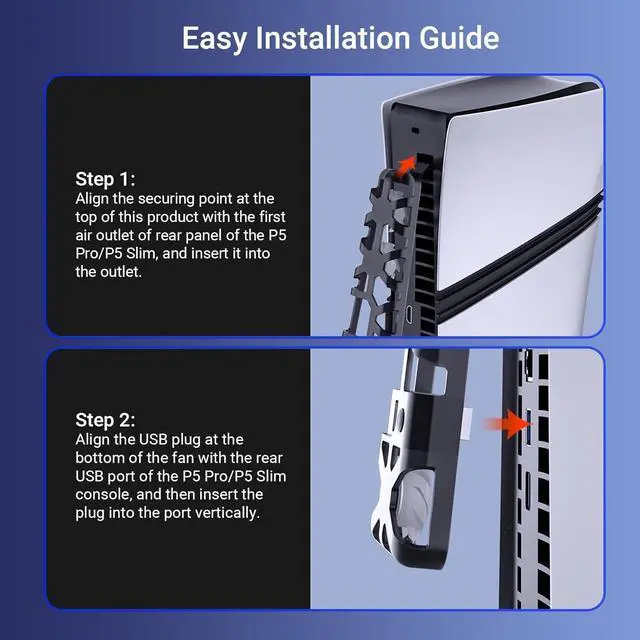 Easy Installation Guide

Step 1:
Align the securing point at the top of this product with the first air outlet of rear panel of the P5 Pro/P5 Slim, and insert it into the outlet.

Step 2:
Align the USB plug at the bottom of the fan with the rear USB port of the P5 Pro/P5 Slim console, and then insert the plug into the port vertically.