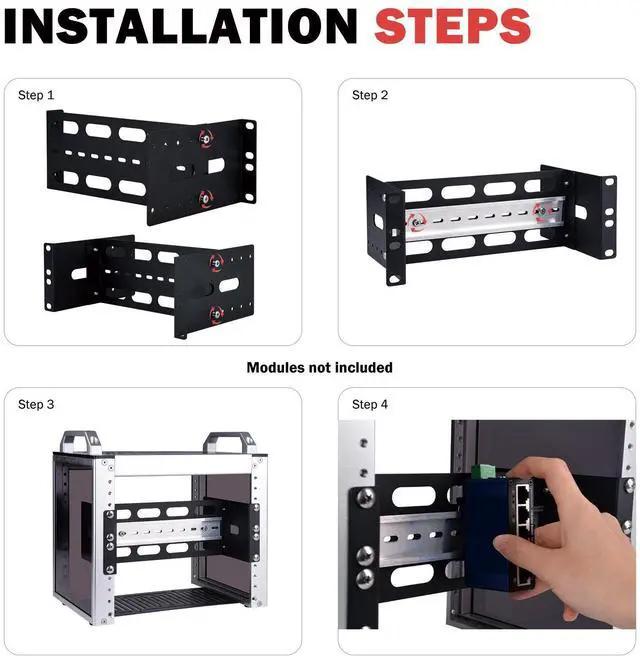 INSTALLATION STEPS

Step 1

Step 2

Modules not included

Step 3

Step 4