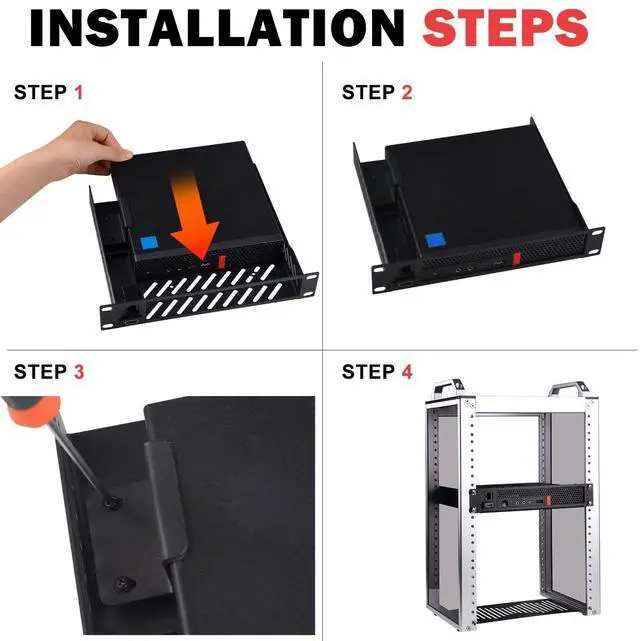 INSTALLATION STEPS

STEP 1

STEP 2

STEP 3

STEP 4