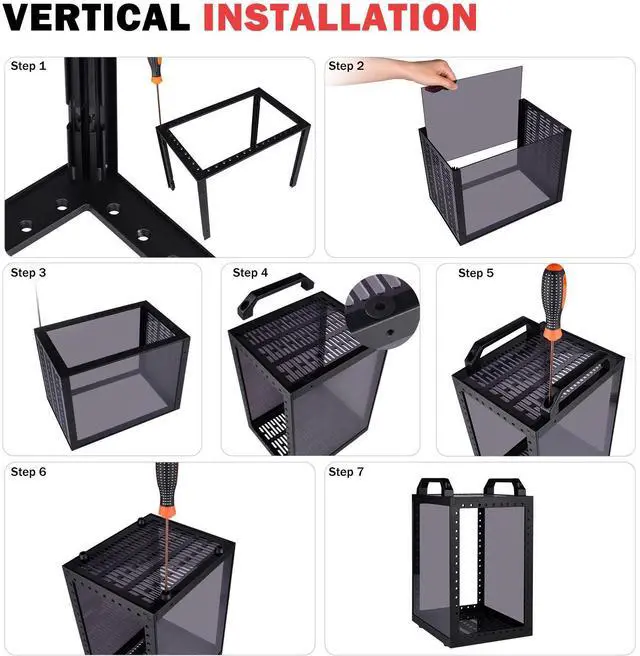 VERTICAL INSTALLATION

Step 1

Step 2

Step 3

Step 4

Step 5

Step 6

Step 7