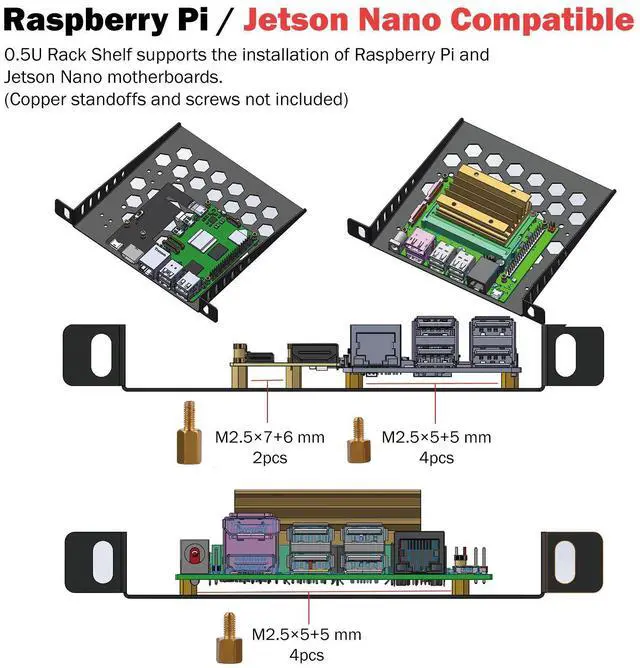 Raspberry Pi / Jetson Nano Compatible

0.5U Rack Shelf supports the installation of Raspberry Pi and Jetson Nano motherboards.
(Copper standoffs and screws not included)

M2.5×7+6 mm
2pcs

M2.5×5+5 mm
4pcs

M2.5×5+5 mm
4pcs