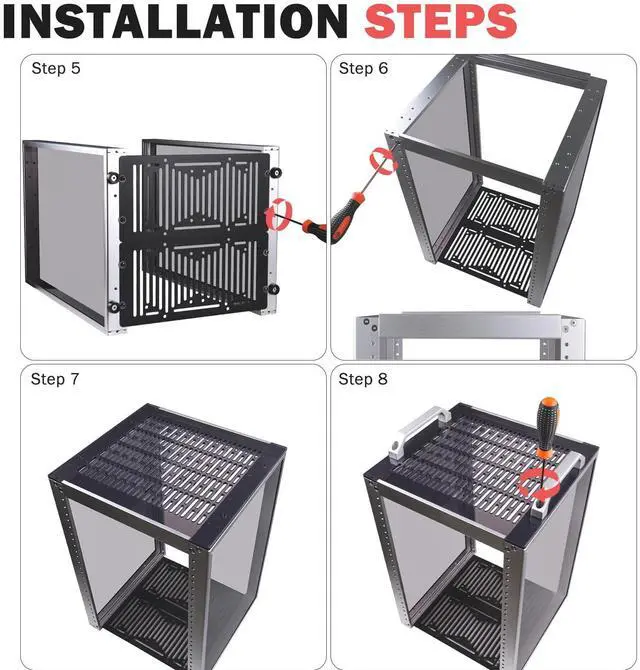 INSTALLATION STEPS

Step 5

Step 6

Step 7

Step 8