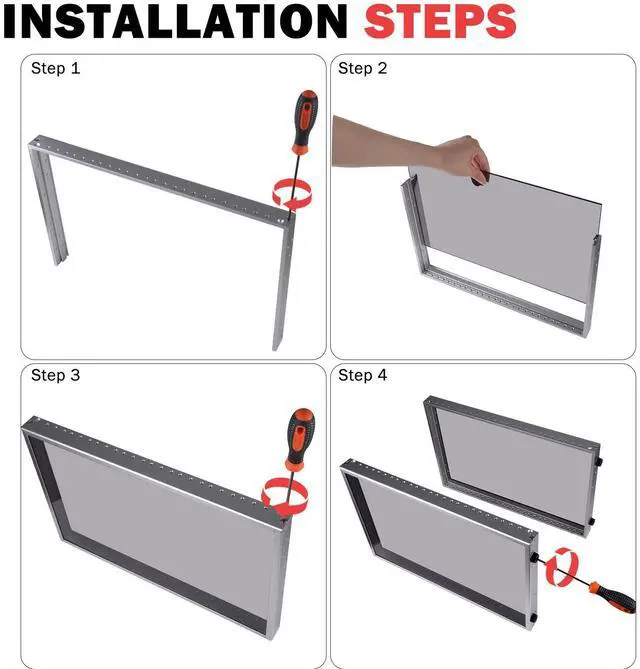 INSTALLATION STEPS

Step 1

Step 2

Step 3

Step 4