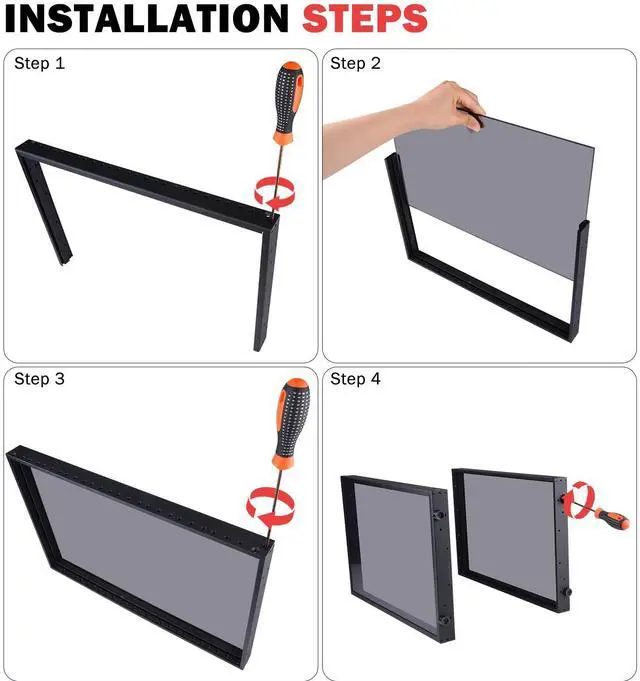 INSTALLATION STEPS

Step 1

Step 2

Step 3

Step 4