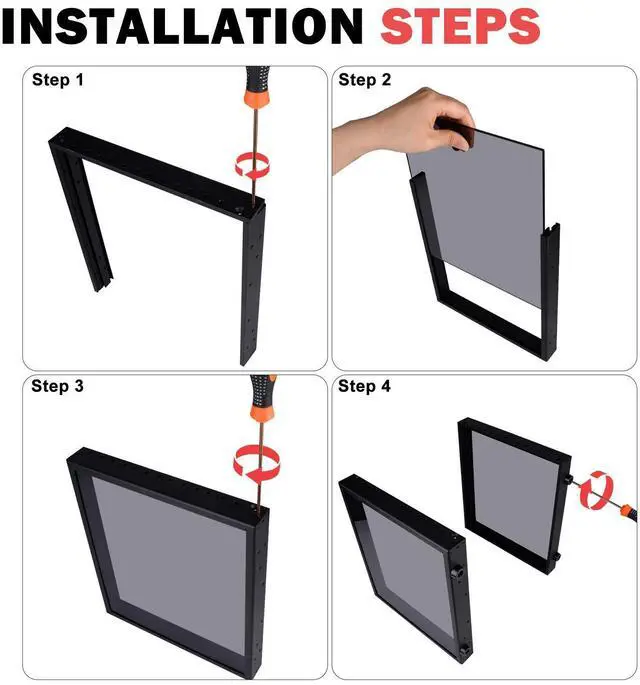 INSTALLATION STEPS

Step 1

Step 2

Step 3

Step 4