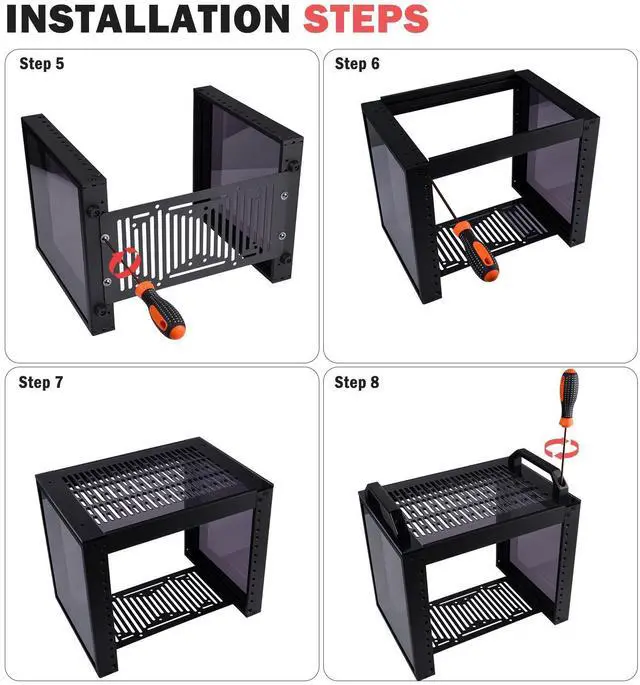 INSTALLATION STEPS

Step 5

Step 6

Step 7

Step 8