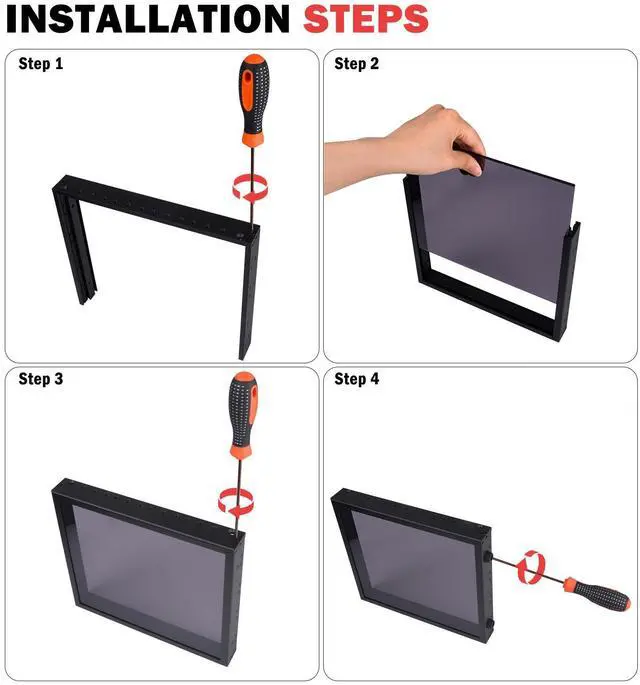 INSTALLATION STEPS

Step 1

Step 2

Step 3

Step 4