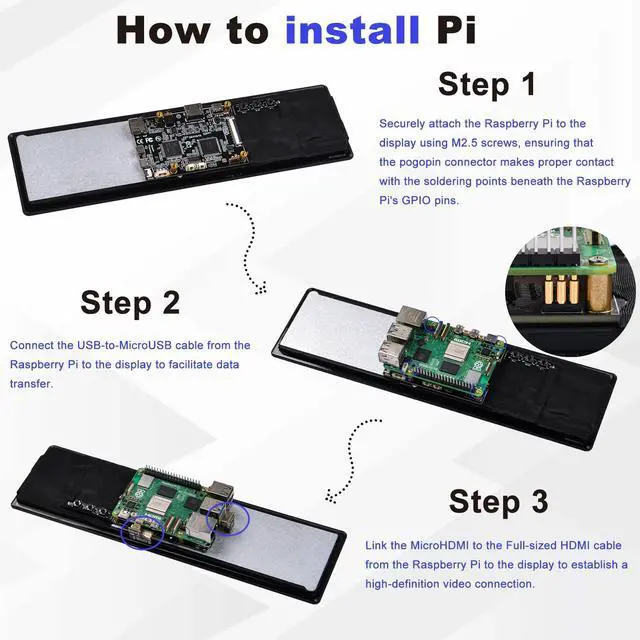 How to install Pi

Step 1

Securely attach the Raspberry Pi to the display using M2.5 screws, ensuring that the pogopin connector makes proper contact with the soldering points beneath the Raspberry Pi's GPIO pins.

Step 2

Connect the USB-to-MicroUSB cable from the Raspberry Pi to the display to facilitate data transfer.

Step 3

Link the MicroHDMI to the Full-sized HDMI cable from the Raspberry Pi to the display to establish a high-definition video connection.