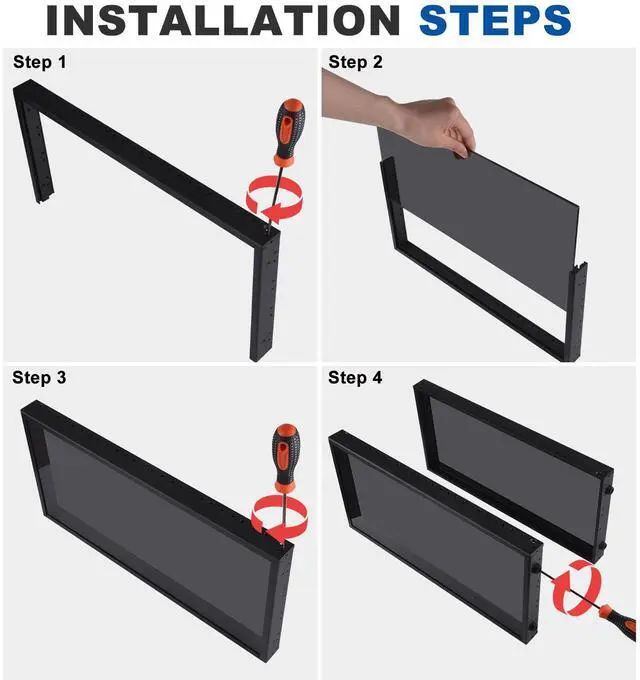 INSTALLATION STEPS

Step 1

Step 2

Step 3

Step 4