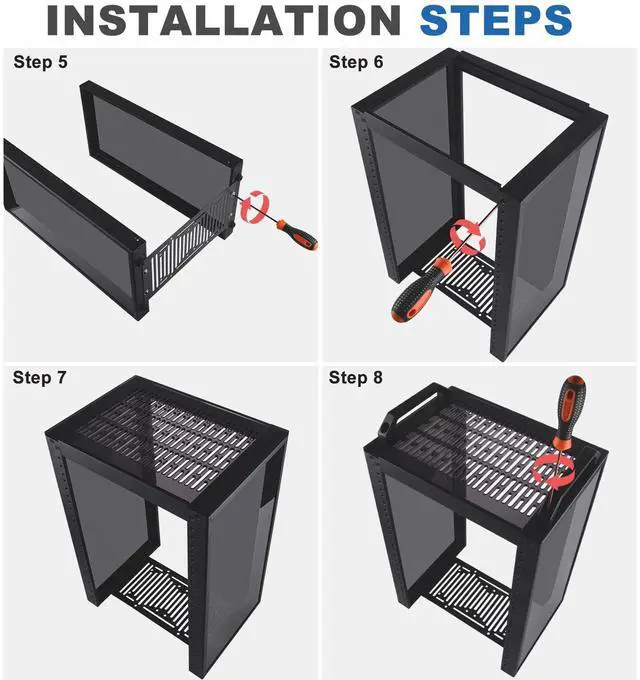 INSTALLATION STEPS

Step 5

Step 6

Step 7

Step 8