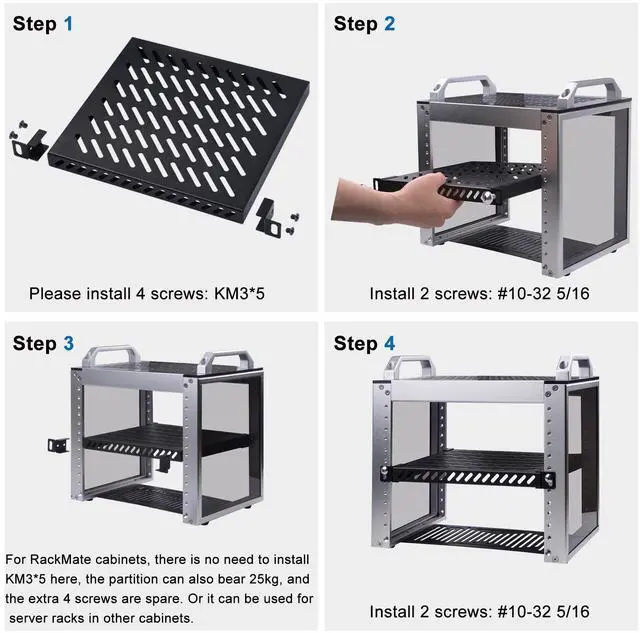 Step 1

Please install 4 screws: KM3*5

Step 2

Install 2 screws: #10-32 5/16

Step 3

For RackMate cabinets, there is no need to install KM3*5 here, the partition can also bear 25kg, and the extra 4 screws are spare. Or it can be used for server racks in other cabinets.

Step 4

Install 2 screws: #10-32 5/16