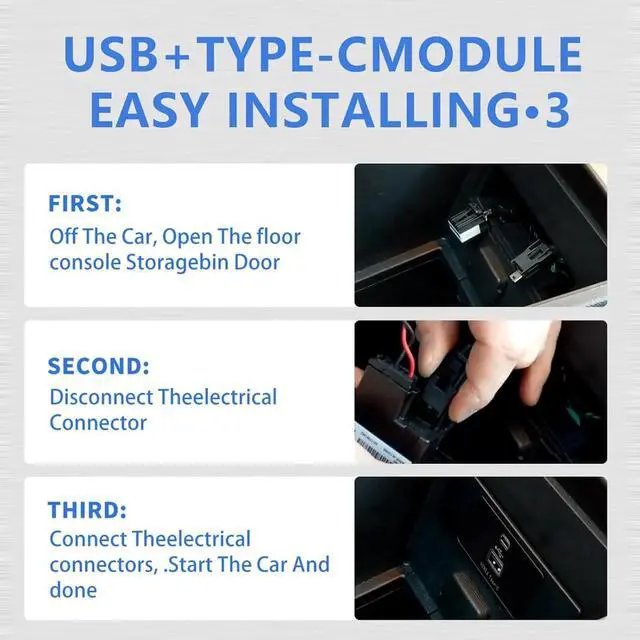 USB+TYPE-CMODULE EASY INSTALLING•3

FIRST:
Off The Car, Open The floor console Storagebin Door

SECOND:
Disconnect Theelectrical Connector

THIRD:
Connect Theelectrical connectors, .Start The Car And done