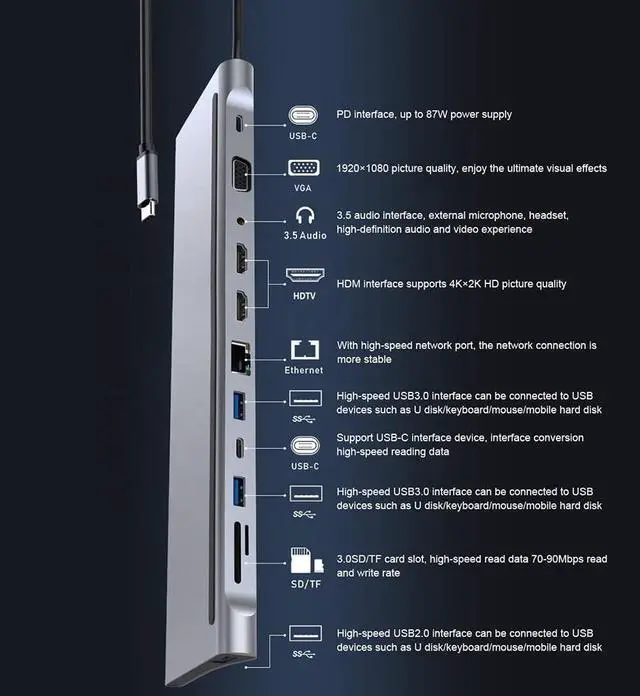 USB-C
PD interface, up to 87W power supply

VGA
1920×1080 picture quality, enjoy the ultimate visual effects

3.5 Audio
3.5 audio interface, external microphone, headset, high-definition audio and video experience

HDTV
HDM interface supports 4K×2K HD picture quality

Ethernet
With high-speed network port, the network connection is more stable

SS
High-speed USB3.0 interface can be connected to USB devices such as U disk/keyboard/mouse/mobile hard disk

USB-C
Support USB-C interface device, interface conversion high-speed reading data

SS
High-speed USB3.0 interface can be connected to USB devices such as U disk/keyboard/mouse/mobile hard disk

SD/TF
3.0SD/TF card slot, high-speed read data 70-90Mbps read and write rate

SS
High-speed USB2.0 interface can be connected to USB devices such as U disk/keyboard/mouse/mobile hard disk