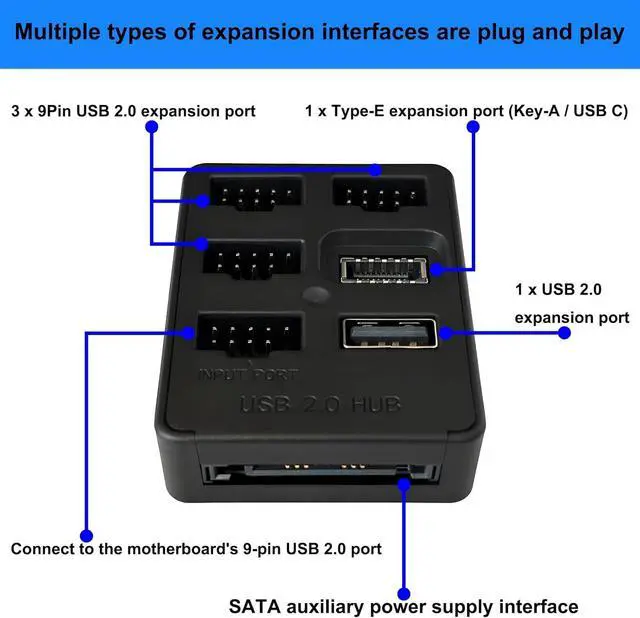 Multiple types of expansion interfaces are plug and play

3 x 9Pin USB 2.0 expansion port

1 x Type-E expansion port (Key-A / USB C)

1 x USB 2.0 expansion port

INPUT PORT

USB 2.0 HUB

Connect to the motherboard's 9-pin USB 2.0 port

SATA auxiliary power supply interface