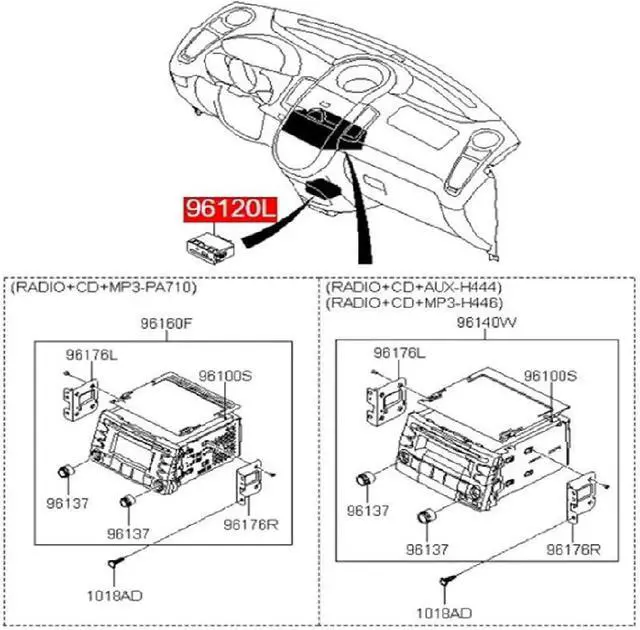 96120L

(RADIO+CD+MP3-PA710)

96160F

96176L

96100S

96137

96137

96176R

1018AD

(RADIO+CD+AUX-H444)
(RADIO+CD+MP3-H446)

96140W

96176L

96100S

96137

96137

96176R

1018AD