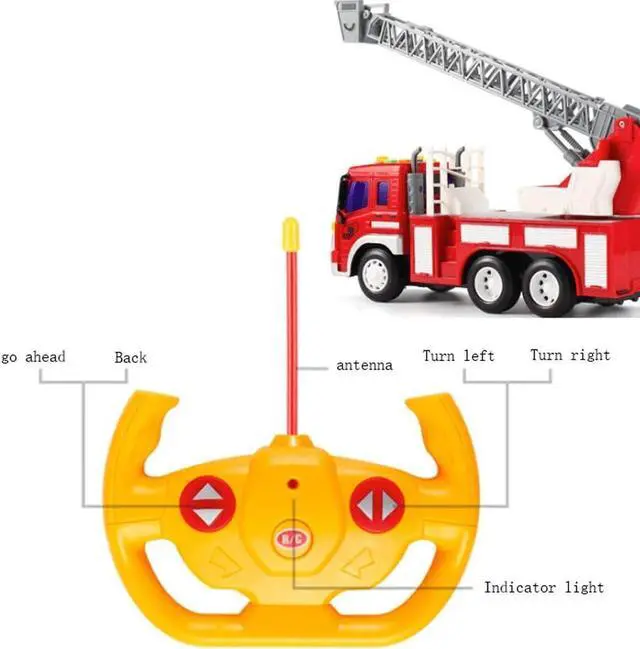 go ahead
Back
antenna
Turn left
Turn right
R/C
Indicator light