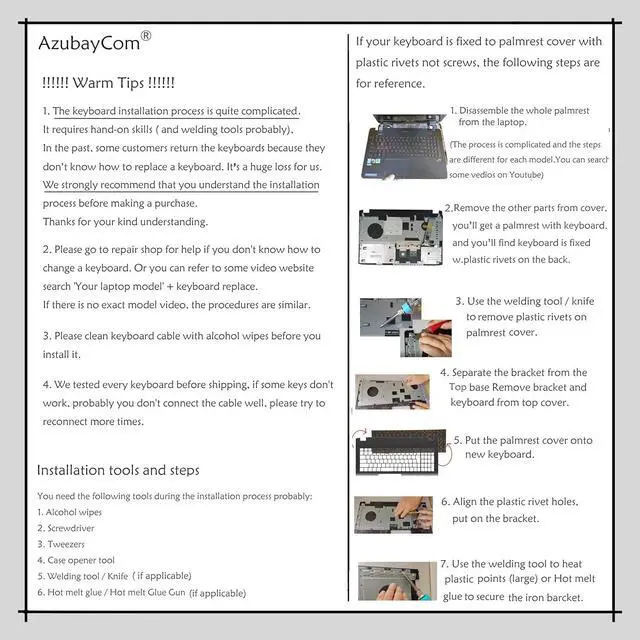 AzubayCom®

!!!!!! Warm Tips !!!!!!

1. The keyboard installation process is quite complicated. It requires hand-on skills ( and welding tools probably). In the past, some customers return the keyboards because they don't know how to replace a keyboard. It's a huge loss for us. We strongly recommend that you understand the installation process before making a purchase. Thanks for your kind understanding.

2. Please go to repair shop for help if you don't know how to change a keyboard. Or you can refer to some video website search 'Your laptop model' + keyboard replace. If there is no exact model video, the procedures are similar.

3. Please clean keyboard cable with alcohol wipes before you install it.

4. We tested every keyboard before shipping, if some keys don't work, probably you don't connect the cable well, please try to reconnect more times.

Installation tools and steps

You need the following tools during the installation process probably:
1. Alcohol wipes
2. Screwdriver
3. Tweezers
4. Case opener tool
5. Welding tool / Knife ( if applicable)
6. Hot melt glue / Hot melt Glue Gun (if applicable)

If your keyboard is fixed to palmrest cover with plastic rivets not screws, the following steps are for reference.

1. Disassemble the whole palmrest from the laptop.
(The process is complicated and the steps are different for each model.You can search some vedios on Youtube)

2.Remove the other parts from cover, you'll get a palmrest with keyboard, and you'll find keyboard is fixed w.plastic rivets on the back.

3. Use the welding tool / knife to remove plastic rivets on palmrest cover.

4. Separate the bracket from the Top base Remove bracket and keyboard from top cover.

5. Put the palmrest cover onto new keyboard.

6. Align the plastic rivet holes, put on the bracket.

7. Use the welding tool to heat plastic points (large) or Hot melt glue to secure the iron barcket.