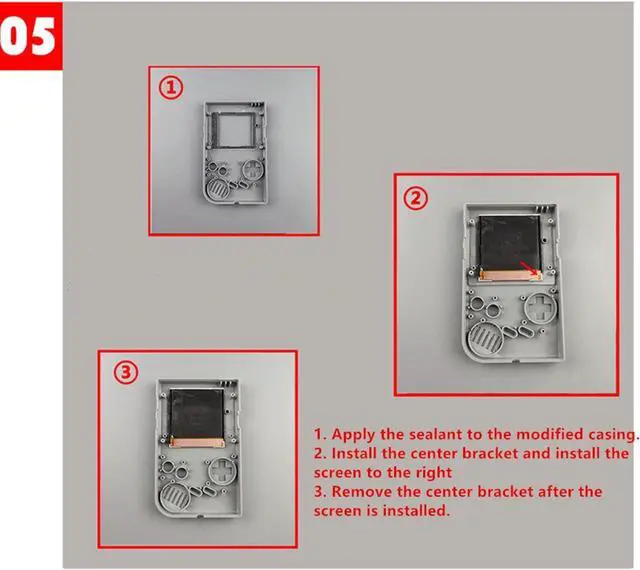 05

①

②

③

1. Apply the sealant to the modified casing.
2. Install the center bracket and install the screen to the right
3. Remove the center bracket after the screen is installed.