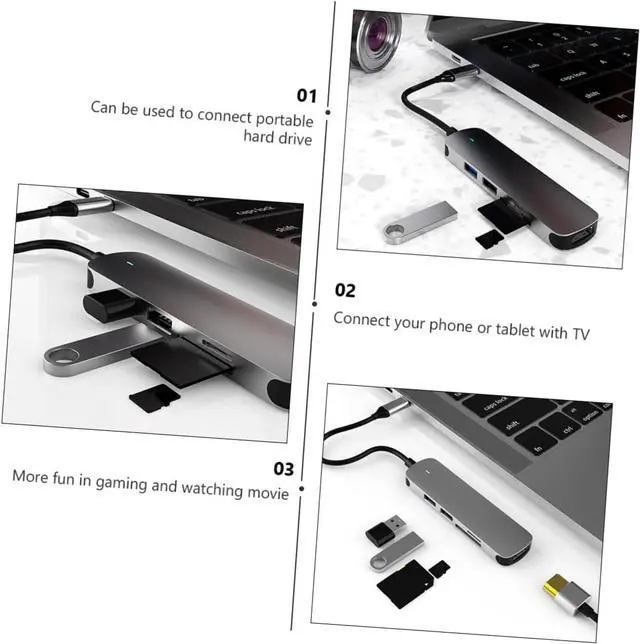 01
Can be used to connect portable hard drive

02
Connect your phone or tablet with TV

03
More fun in gaming and watching movie