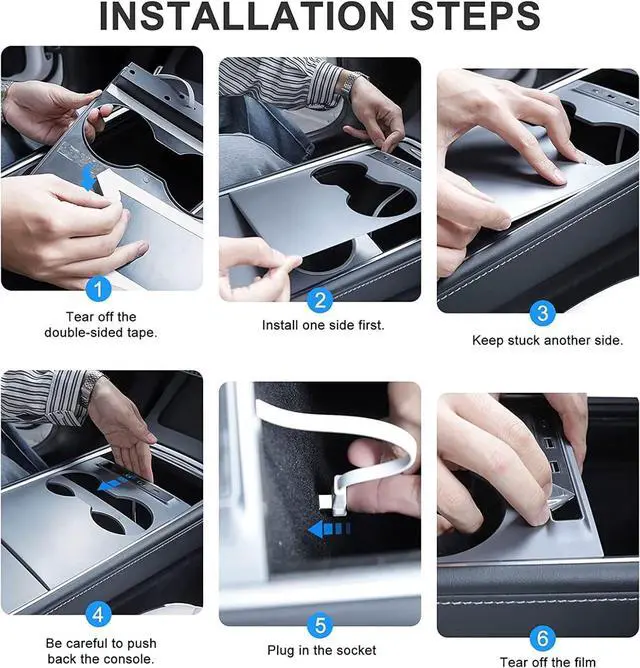 INSTALLATION STEPS

1
Tear off the double-sided tape.

2
Install one side first.

3
Keep stuck another side.

4
Be careful to push back the console.

5
Plug in the socket

6
Tear off the film