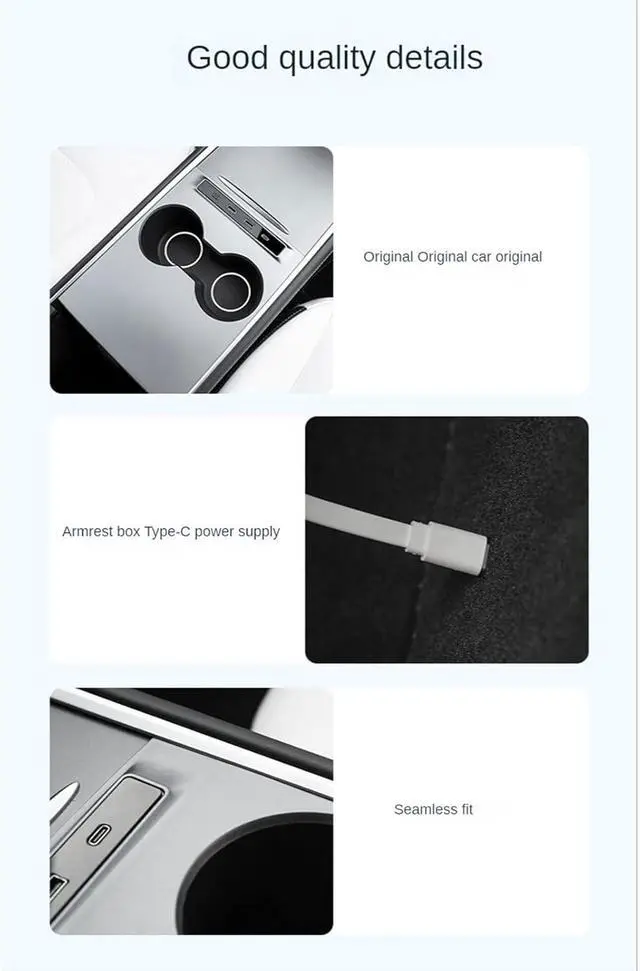 Good quality details

Original Original car original

Armrest box Type-C power supply

Seamless fit