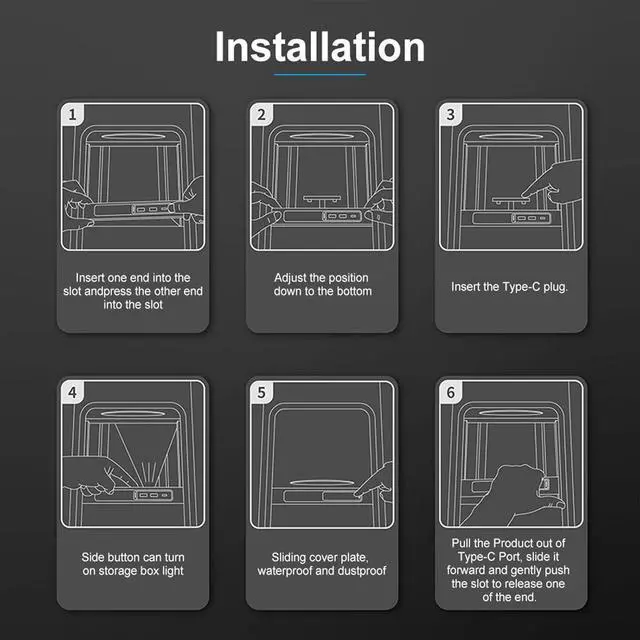 Installation

1

Insert one end into the slot andpress the other end into the slot

2

Adjust the position down to the bottom

3

Insert the Type-C plug.

4

Side button can turn on storage box light

5

Sliding cover plate, waterproof and dustproof

6

Pull the Product out of Type-C Port, slide it forward and gently push the slot to release one of the end.