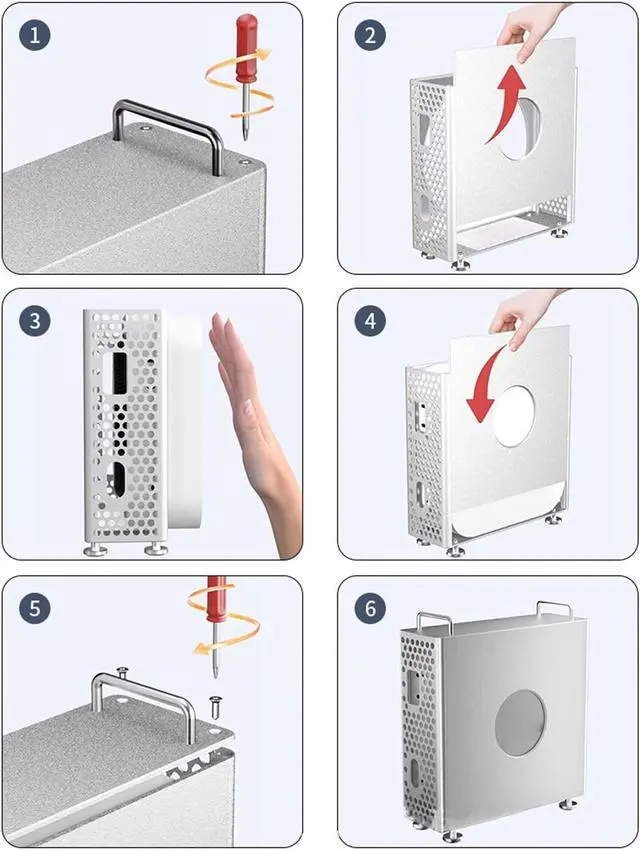 1
2
3
4
5
6