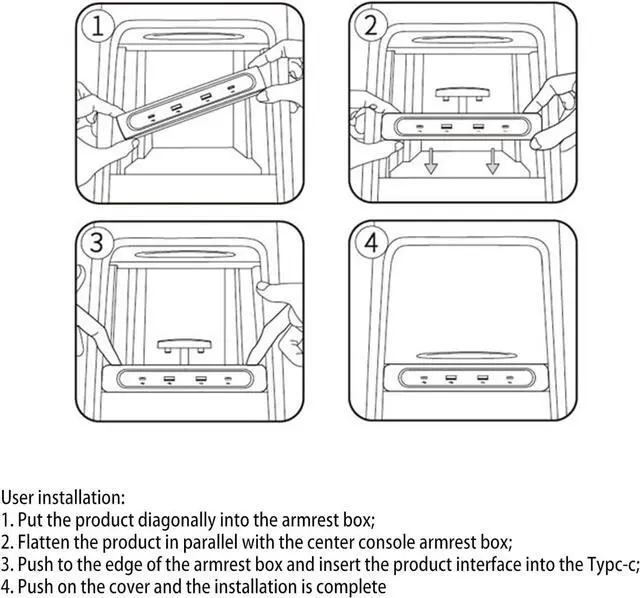 1

2

3

4

User installation:
1. Put the product diagonally into the armrest box;
2. Flatten the product in parallel with the center console armrest box;
3. Push to the edge of the armrest box and insert the product interface into the Typc-c;
4. Push on the cover and the installation is complete