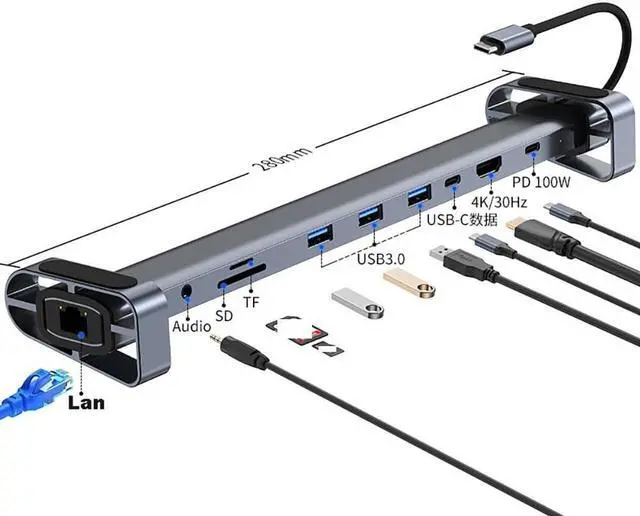 280mm

PD 100W

4K/30Hz

USB-C数据

USB3.0

TF

SD

Audio

Lan