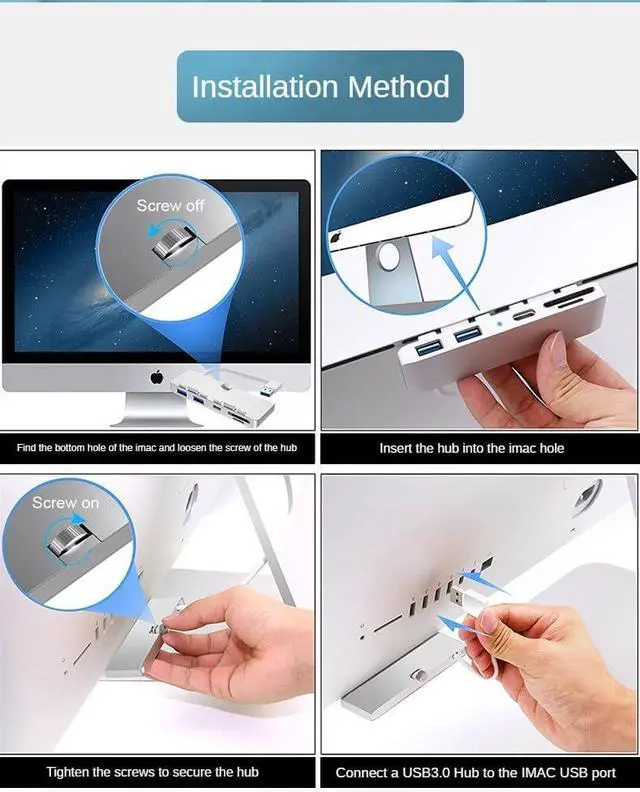 Installation Method

Screw off

Find the bottom hole of the imac and loosen the screw of the hub

Insert the hub into the imac hole

Screw on

Tighten the screws to secure the hub

Connect a USB3.0 Hub to the IMAC USB port