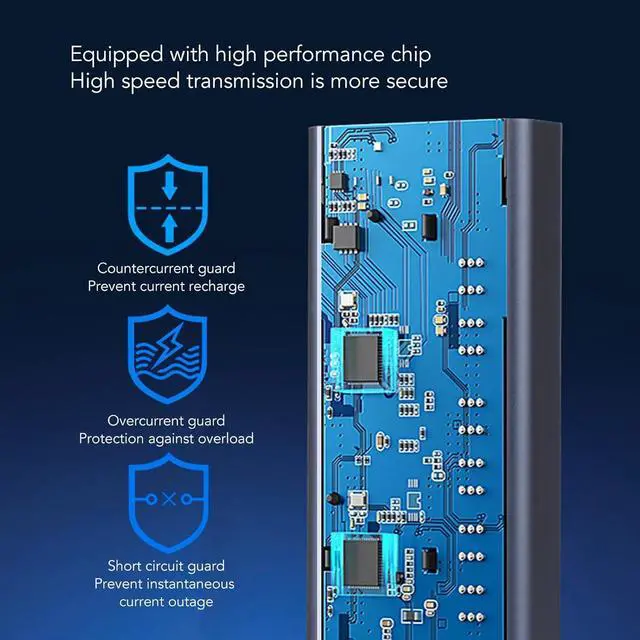 Equipped with high performance chip
High speed transmission is more secure

Countercurrent guard
Prevent current recharge

Overcurrent guard
Protection against overload

Short circuit guard
Prevent instantaneous current outage