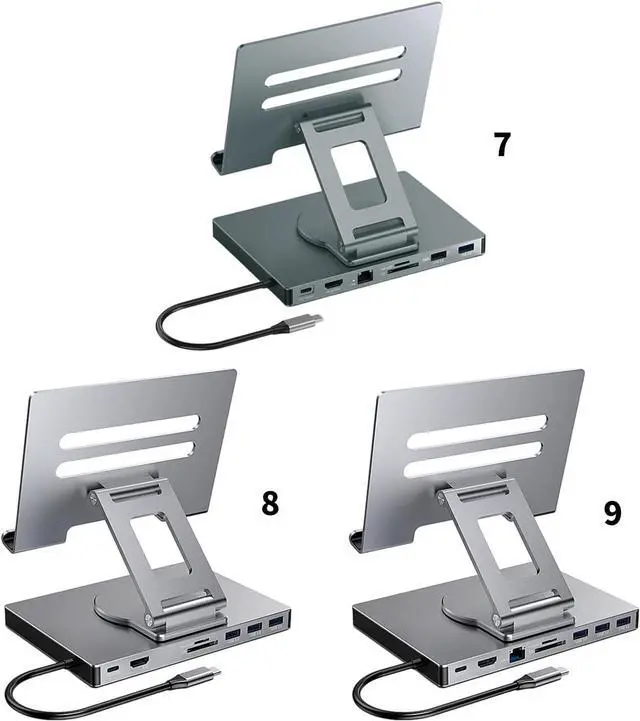 7

8

9