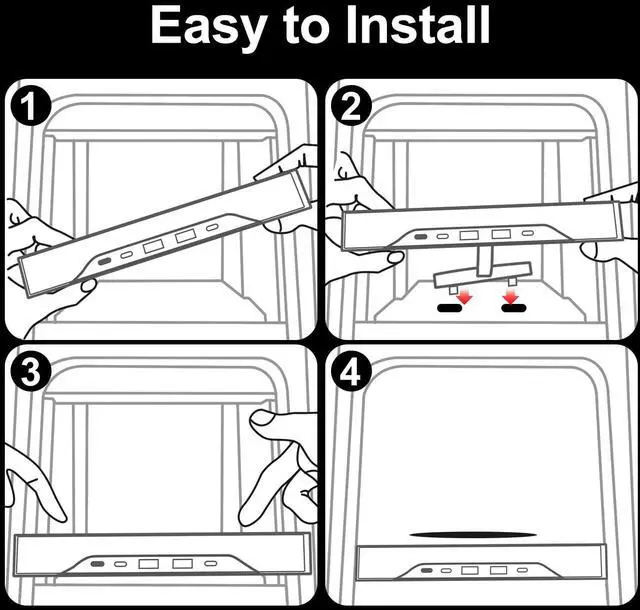 Easy to Install

1

2

3

4