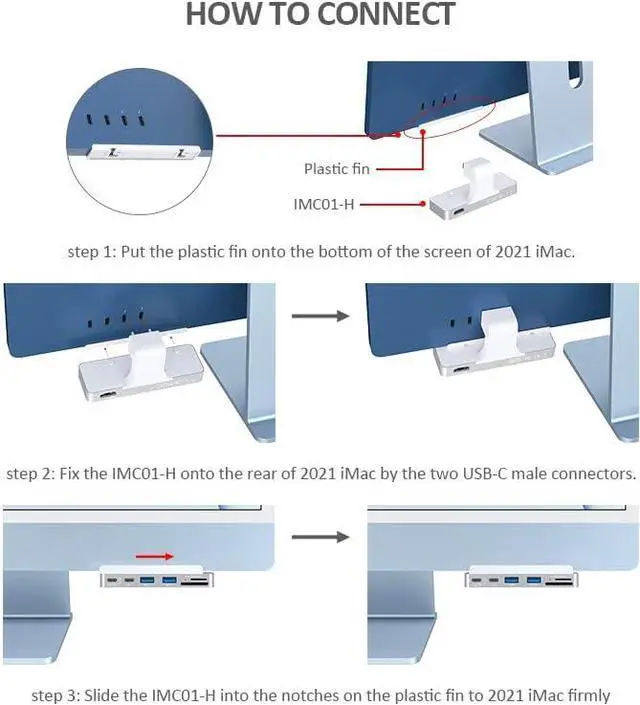 HOW TO CONNECT

Plastic fin

IMC01-H

step 1: Put the plastic fin onto the bottom of the screen of 2021 iMac.

step 2: Fix the IMC01-H onto the rear of 2021 iMac by the two USB-C male connectors.

step 3: Slide the IMC01-H into the notches on the plastic fin to 2021 iMac firmly