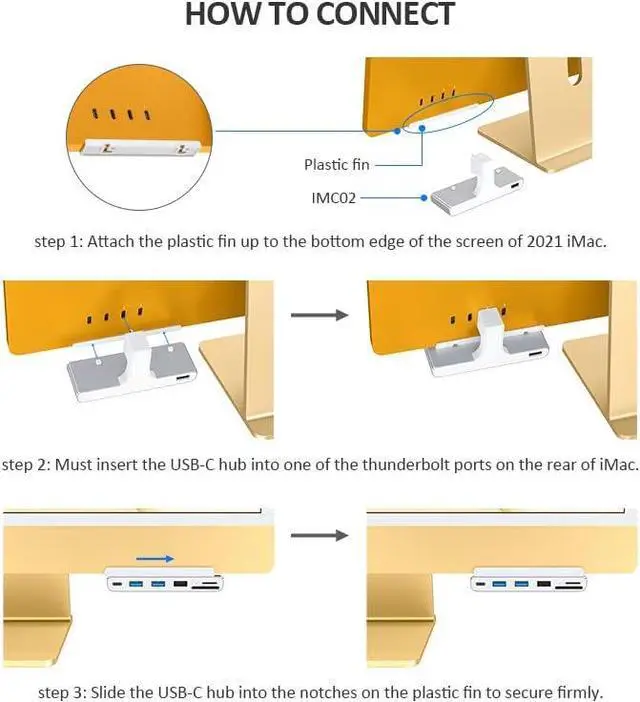 HOW TO CONNECT

Plastic fin

IMC02

step 1: Attach the plastic fin up to the bottom edge of the screen of 2021 iMac.

step 2: Must insert the USB-C hub into one of the thunderbolt ports on the rear of iMac.

step 3: Slide the USB-C hub into the notches on the plastic fin to secure firmly.